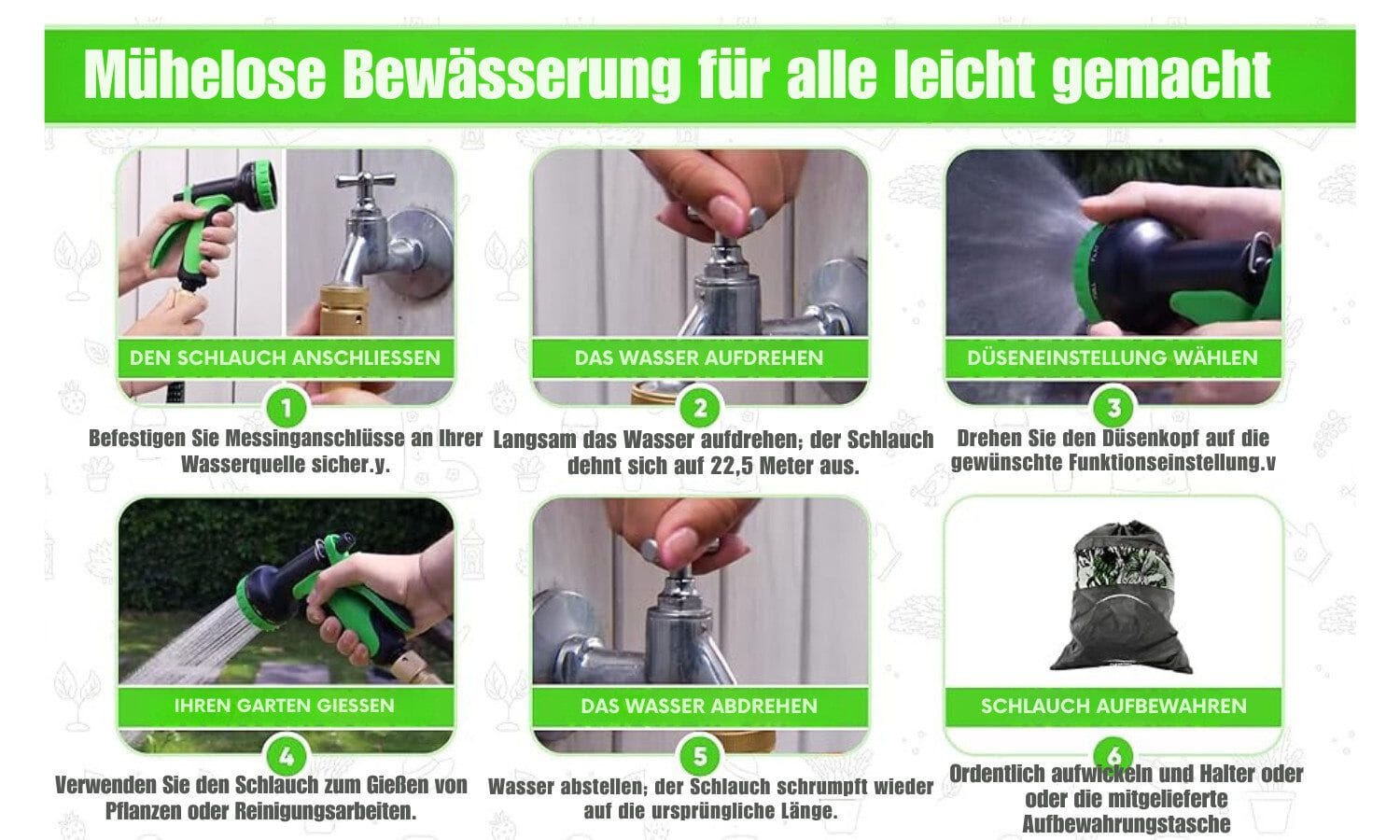 Mühelose Bewässerung für alle leicht gemacht

DEN SCHLAUCH ANSCHLIESSEN

1

Befestigen Sie Messinganschlüsse an Ihrer Wasserquelle sicher.y.

DAS WASSER AUFDREHEN

2

Langsam das Wasser aufdrehen; der Schlauch dehnt sich auf 22,5 Meter aus.

DÜSENEINSTELLUNG WÄHLEN

3

Drehen Sie den Düsenkopf auf die gewünschte Funktionseinstellung.v

IHREN GARTEN GIESSEN

4

Verwenden Sie den Schlauch zum Gießen von Pflanzen oder Reinigungsarbeiten.

DAS WASSER ABDREHEN

5

Wasser abstellen; der Schlauch schrumpft wieder auf die ursprüngliche Länge.

SCHLAUCH AUFBEWAHREN

6

Ordentlich aufwickeln und Halter oder oder die mitgelieferte Aufbewahrungstasche