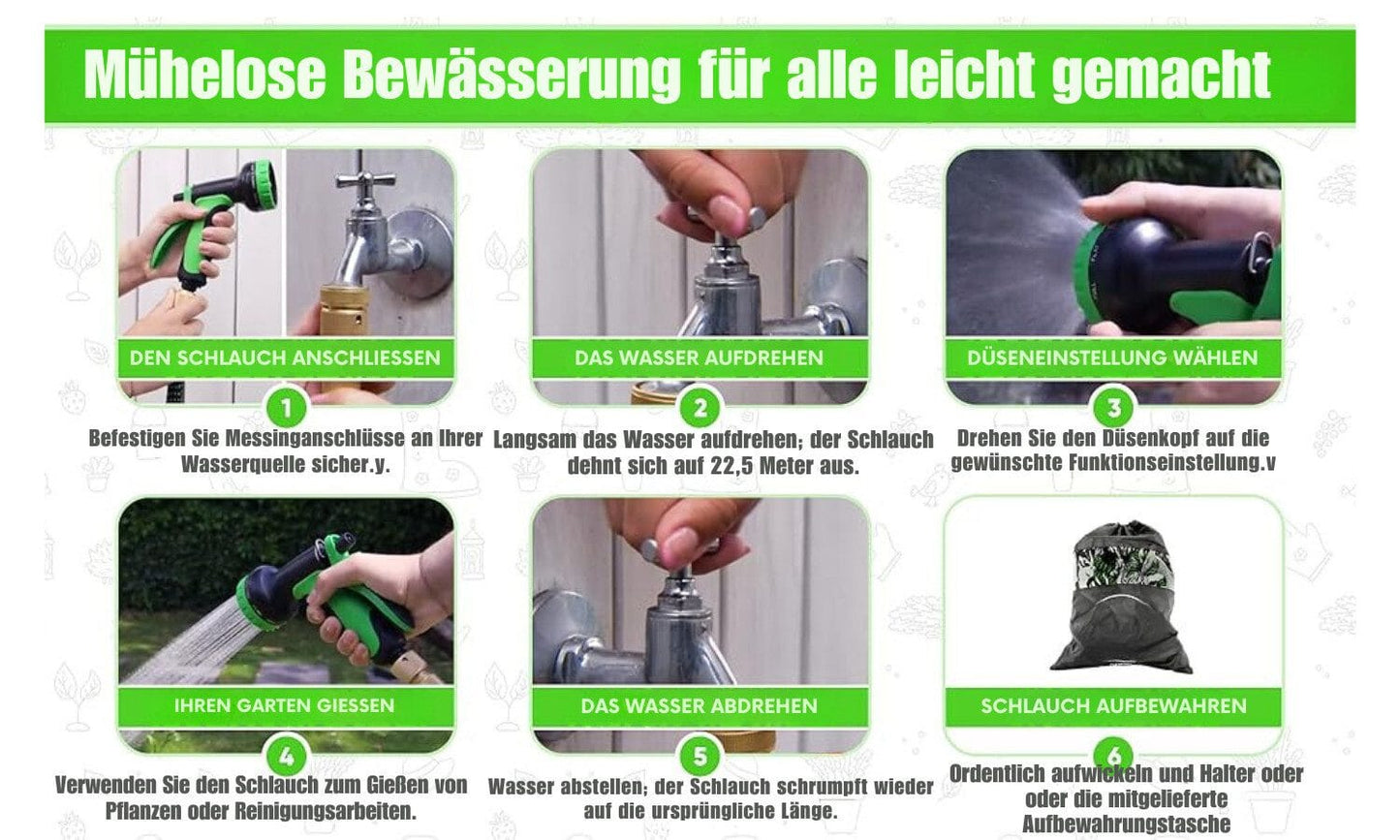 Mühelose Bewässerung für alle leicht gemacht

DEN SCHLAUCH ANSCHLIESSEN

1

Befestigen Sie Messinganschlüsse an Ihrer Wasserquelle sicher.y.

DAS WASSER AUFDREHEN

2

Langsam das Wasser aufdrehen; der Schlauch dehnt sich auf 22,5 Meter aus.

DÜSENEINSTELLUNG WÄHLEN

3

Drehen Sie den Düsenkopf auf die gewünschte Funktionseinstellung.v

IHREN GARTEN GIESSEN

4

Verwenden Sie den Schlauch zum Gießen von Pflanzen oder Reinigungsarbeiten.

DAS WASSER ABDREHEN

5

Wasser abstellen; der Schlauch schrumpft wieder auf die ursprüngliche Länge.

SCHLAUCH AUFBEWAHREN

6

Ordentlich aufwickeln und Halter oder oder die mitgelieferte Aufbewahrungstasche