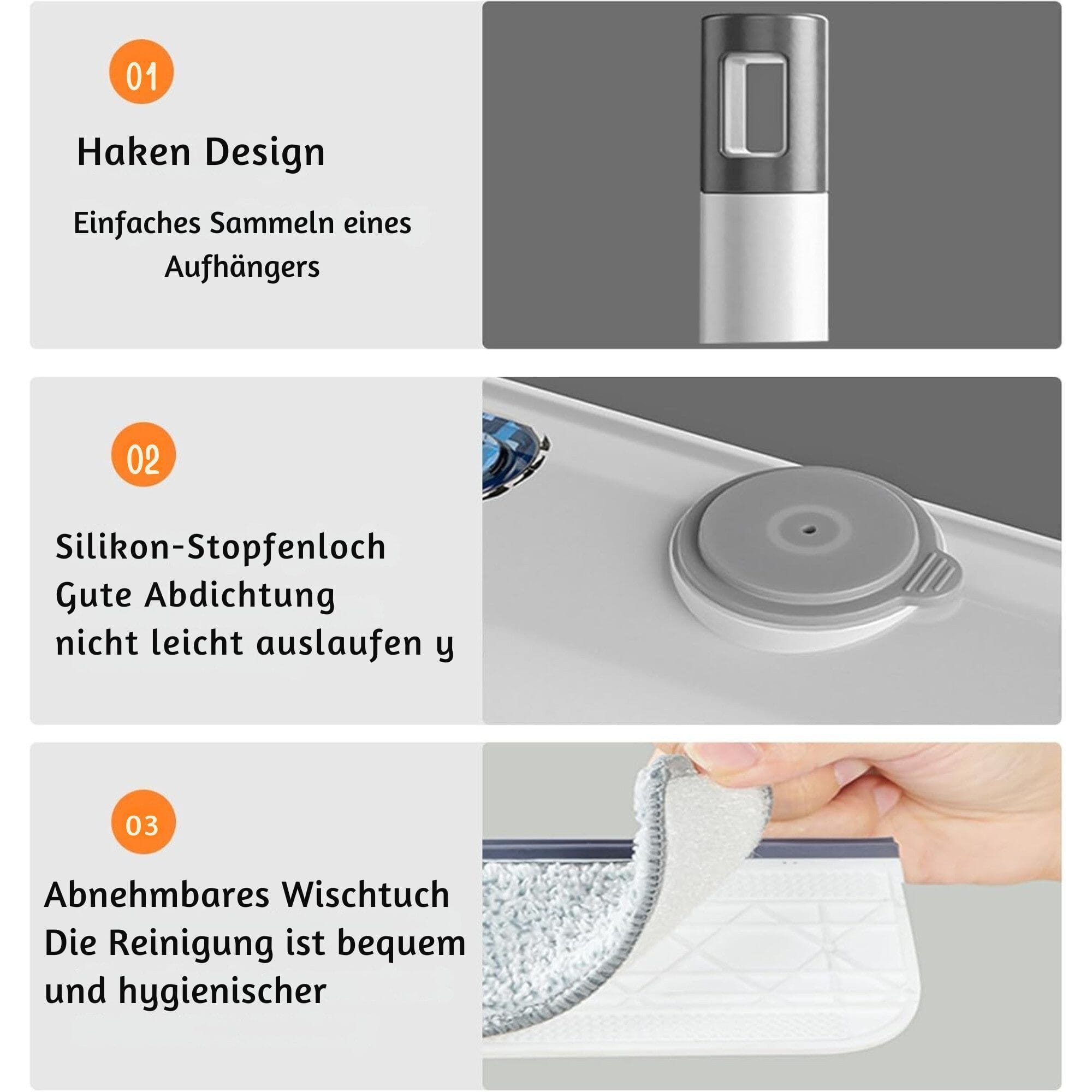 01

Haken Design

Einfaches Sammeln eines Aufhängers

02

Silikon-Stopfenloch
Gute Abdichtung
nicht leicht auslaufen y

03

Abnehmbares Wischtuch
Die Reinigung ist bequem
und hygienischer