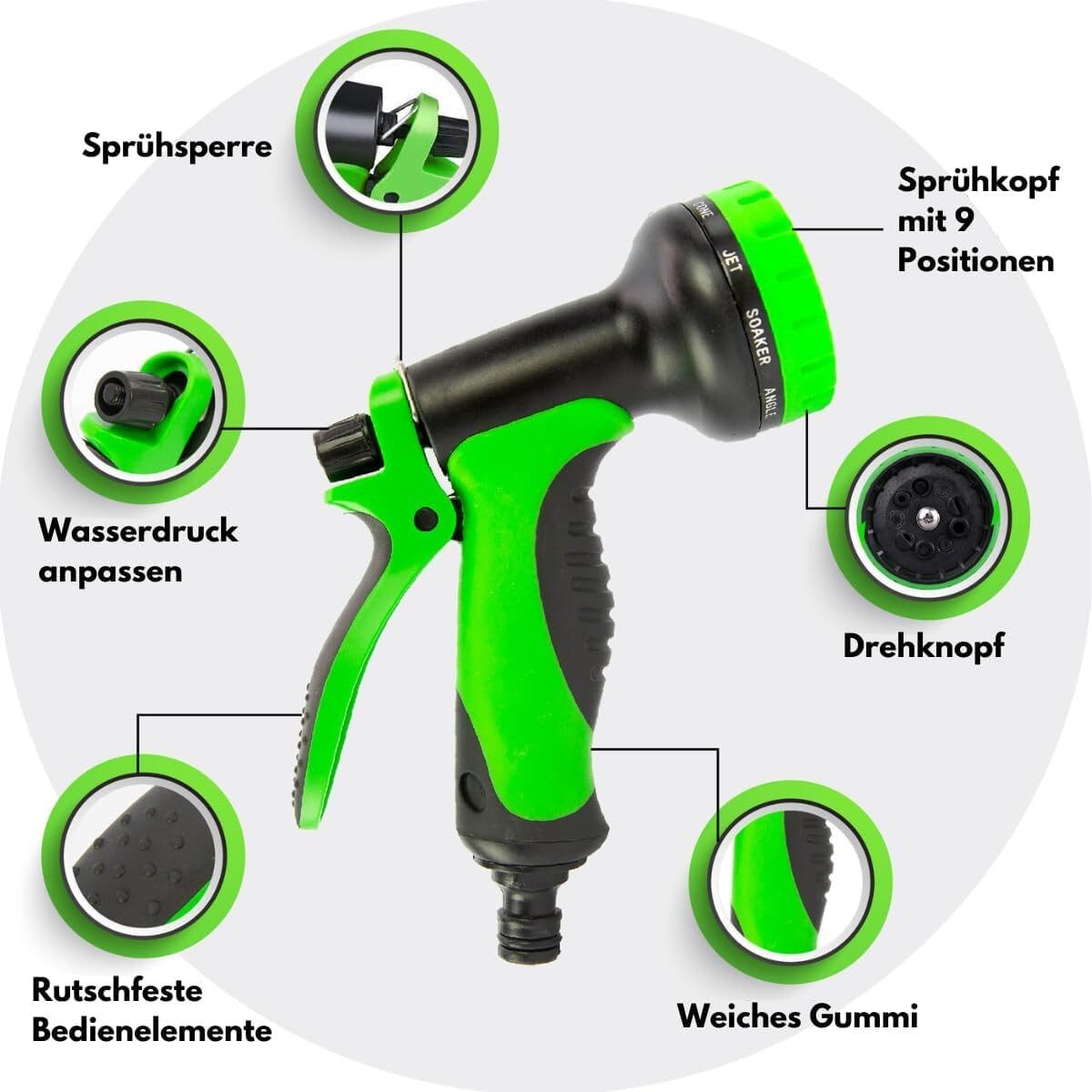 Sprühsperre

Sprühkopf mit 9 Positionen

CONE

JET

SOAKER

ANGLE

Wasserdruck anpassen

Drehknopf

Rutschfeste Bedienelemente

Weiches Gummi