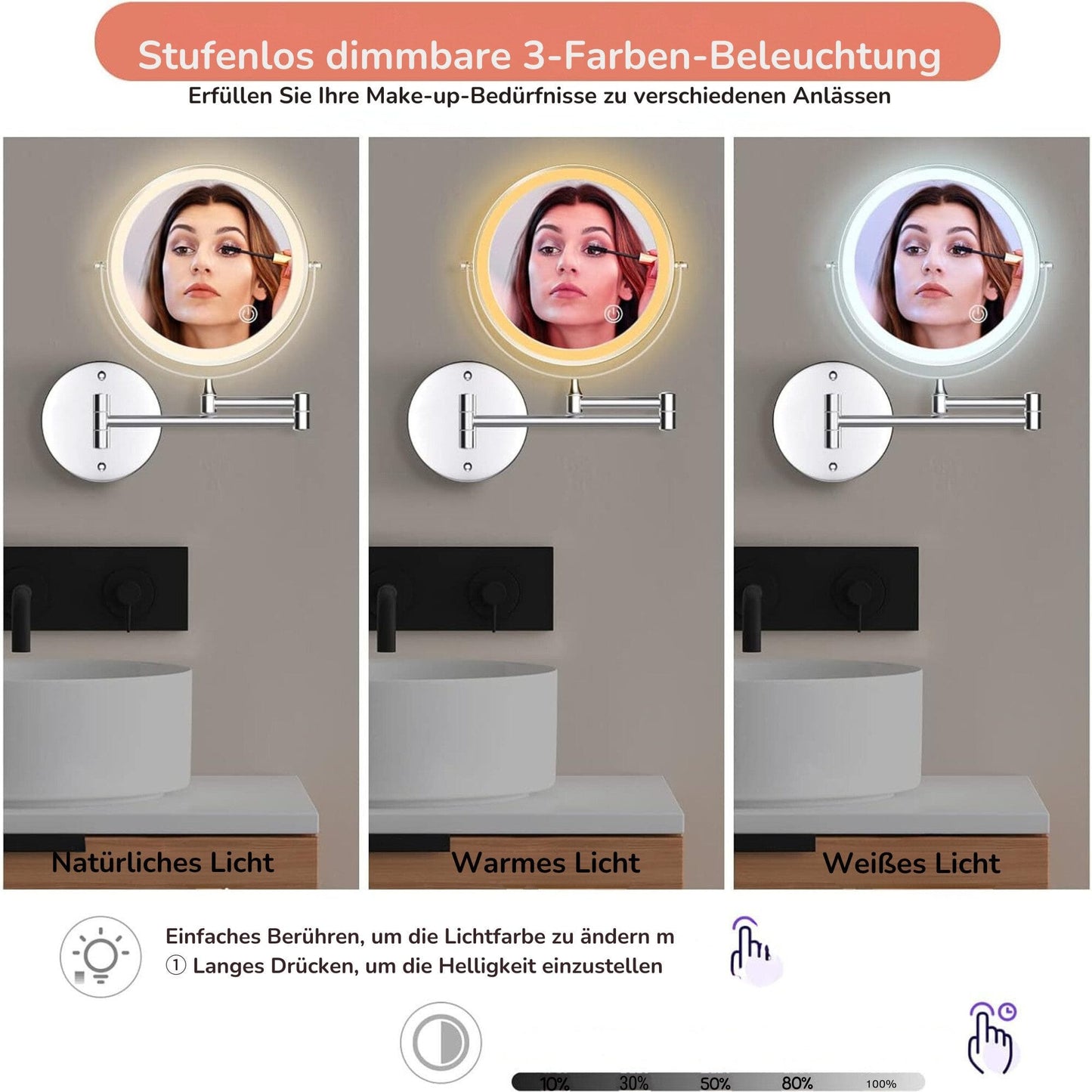 Stufenlos dimmbare 3-Farben-Beleuchtung

Erfüllen Sie Ihre Make-up-Bedürfnisse zu verschiedenen Anlässen

Natürliches Licht

Warmes Licht

Weißes Licht

Einfaches Berühren, um die Lichtfarbe zu ändern m
① Langes Drücken, um die Helligkeit einzustellen

10% 30% 50% 80% 100%