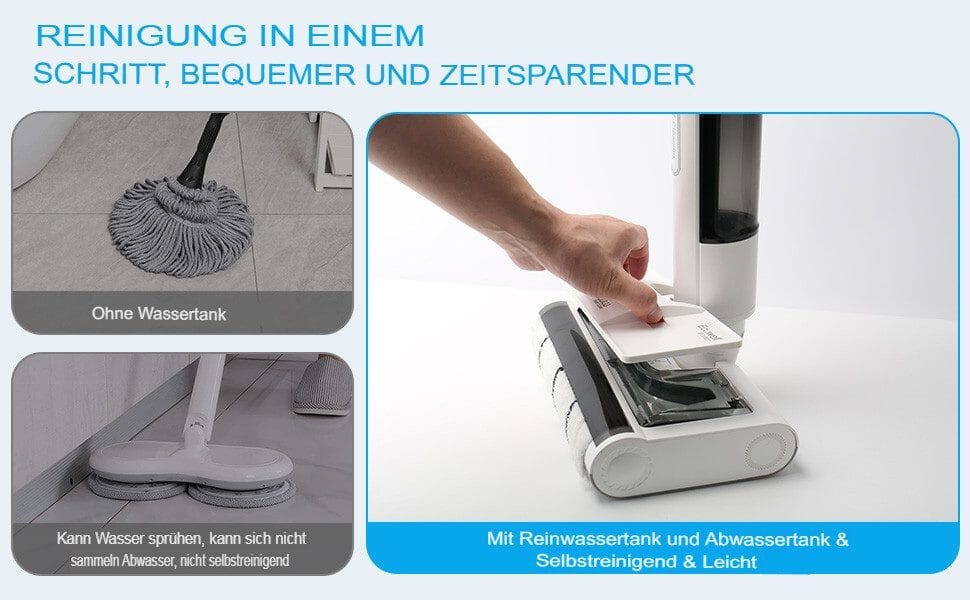 REINIGUNG IN EINEM
SCHRITT, BEQUEMER UND ZEITSPARENDER

Ohne Wassertank

Kann Wasser sprühen, kann sich nicht sammeln Abwasser, nicht selbstreinigend

Mit Reinwassertank und Abwassertank & Selbstreinigend & Leicht