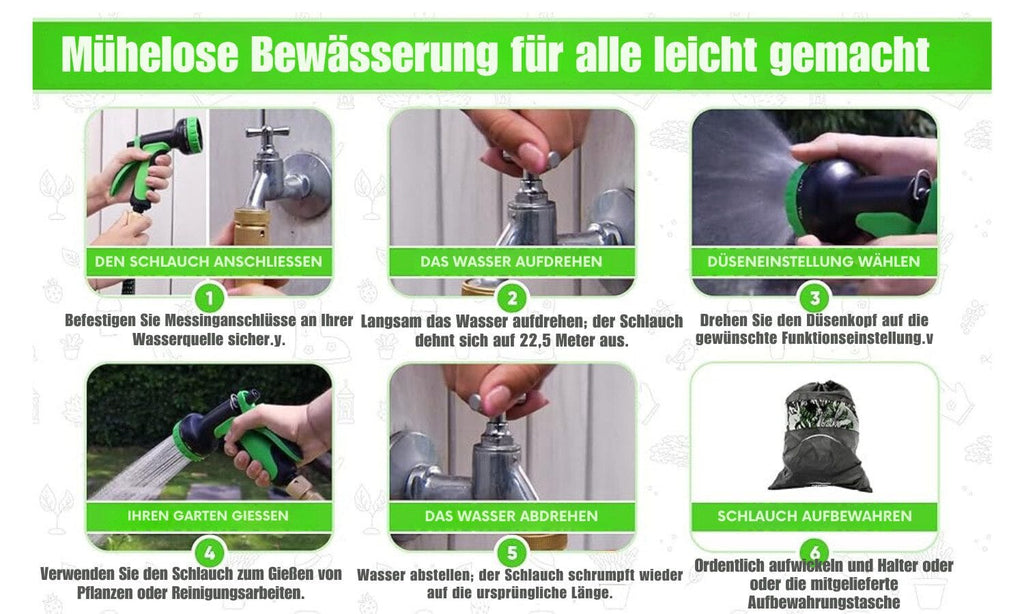 Mühelose Bewässerung für alle leicht gemacht

DEN SCHLAUCH ANSCHLIESSEN

1

Befestigen Sie Messinganschlüsse an Ihrer Wasserquelle sicher.y.

DAS WASSER AUFDREHEN

2

Langsam das Wasser aufdrehen; der Schlauch dehnt sich auf 22,5 Meter aus.

DÜSENEINSTELLUNG WÄHLEN

3

Drehen Sie den Düsenkopf auf die gewünschte Funktionseinstellung.v

IHREN GARTEN GIESSEN

4

Verwenden Sie den Schlauch zum Gießen von Pflanzen oder Reinigungsarbeiten.

DAS WASSER ABDREHEN

5

Wasser abstellen; der Schlauch schrumpft wieder auf die ursprüngliche Länge.

SCHLAUCH AUFBEWAHREN

6

Ordentlich aufwickeln und Halter oder oder die mitgelieferte Aufbewahrungstasche