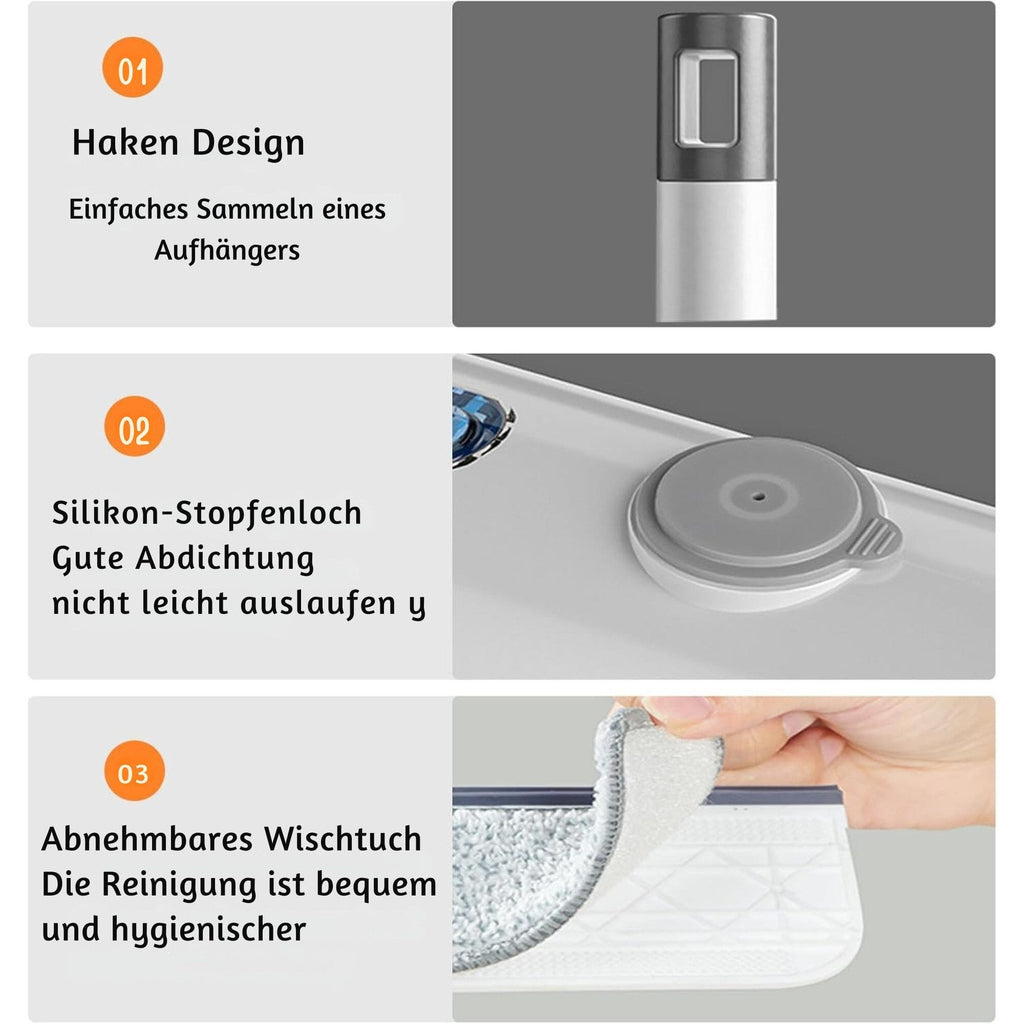 01

Haken Design

Einfaches Sammeln eines Aufhängers

02

Silikon-Stopfenloch
Gute Abdichtung
nicht leicht auslaufen y

03

Abnehmbares Wischtuch
Die Reinigung ist bequem und hygienischer