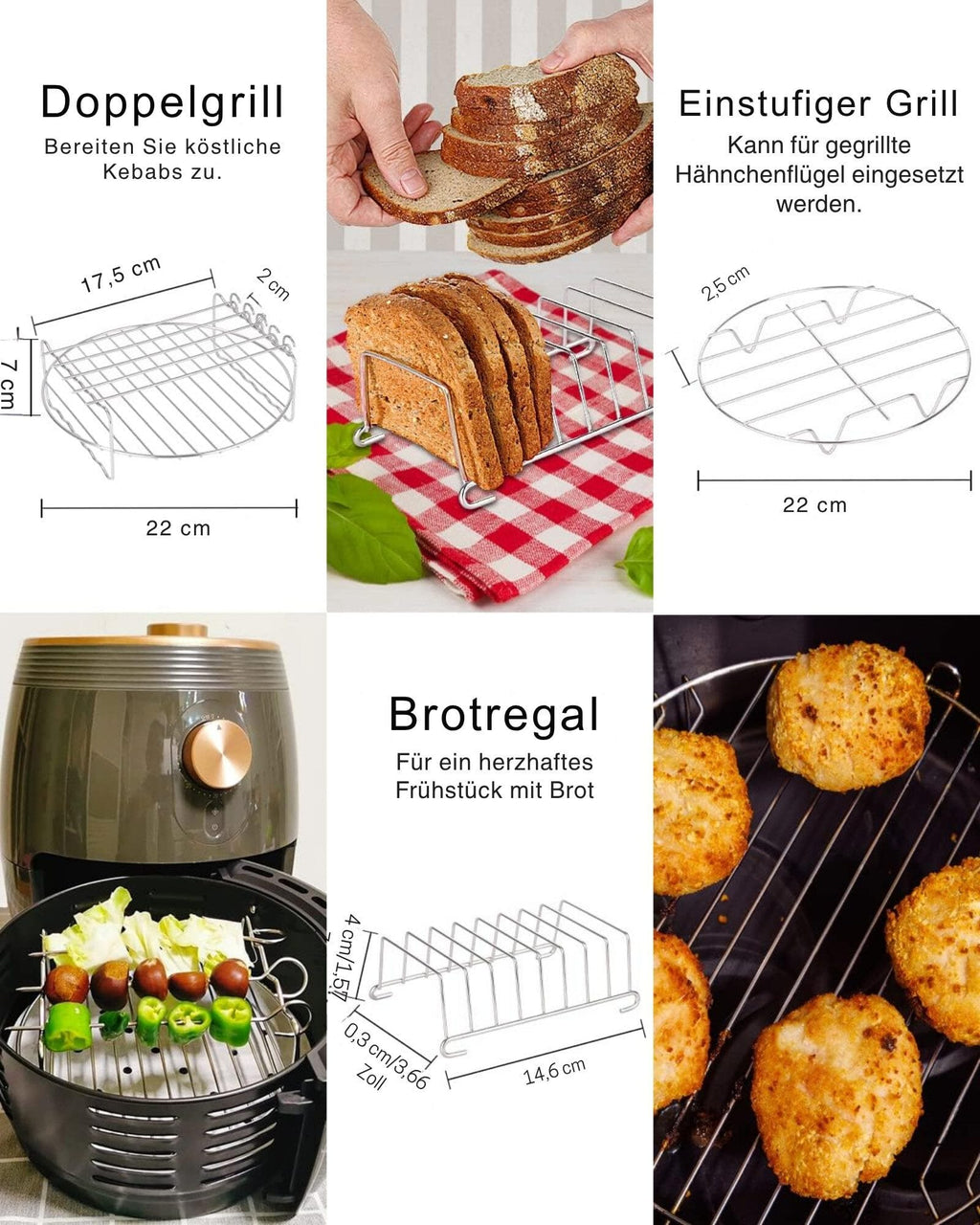 Doppelgrill
Bereiten Sie köstliche Kebabs zu.

17,5 cm
2 cm
7 cm
22 cm

Einstufiger Grill
Kann für gegrillte Hähnchenflügel eingesetzt werden.

2,5 cm
22 cm

Brotregal
Für ein herzhaftes Frühstück mit Brot

4 cm/1,57
0,3 cm/3,66 Zoll
14,6 cm