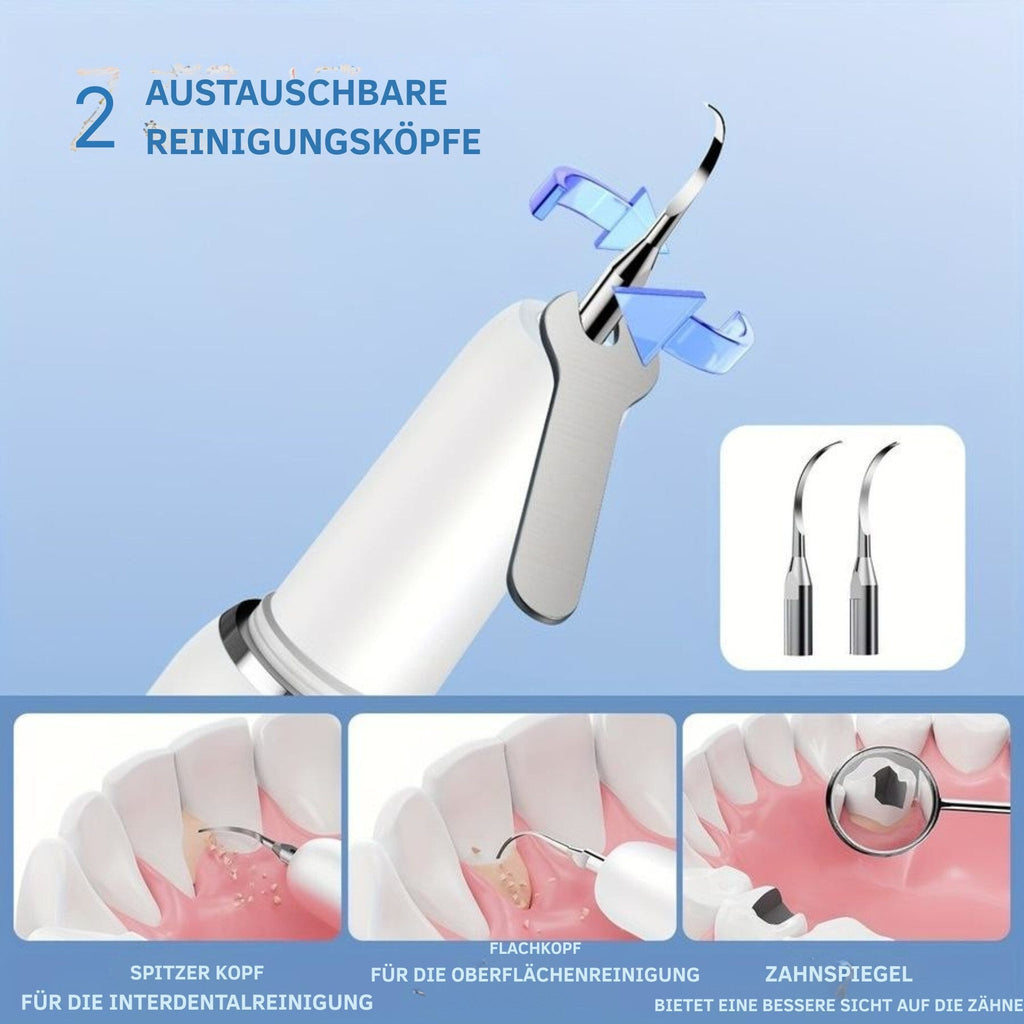 2 AUSTAUSCHBARE REINIGUNGSKÖPFE

SPITZER KOPF
FÜR DIE INTERDENTALREINIGUNG

FLACHKOPF
FÜR DIE OBERFLÄCHENREINIGUNG

ZAHNSPIEGEL
BIETET EINE BESSERE SICHT AUF DIE ZÄHNE