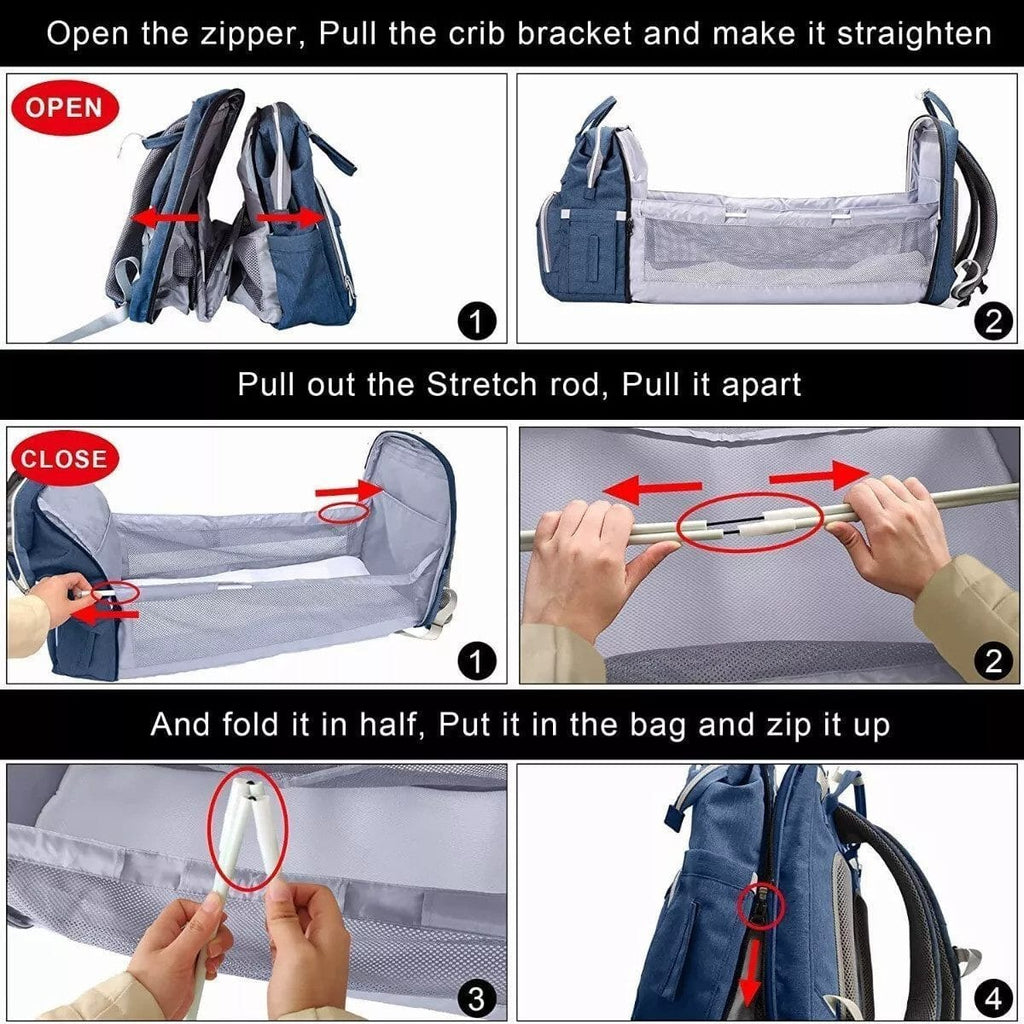 Open the zipper, Pull the crib bracket and make it straighten

OPEN

1

2

Pull out the Stretch rod, Pull it apart

CLOSE

1

2

And fold it in half, Put it in the bag and zip it up

3

4